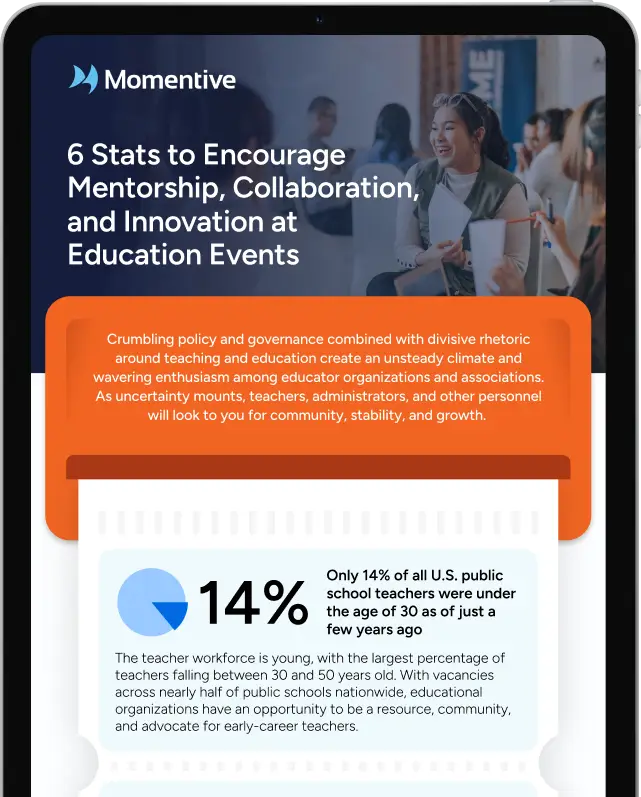 Momentive

6 Stats to Encourage Mentorship, Collaboration, and Innovation at Education Events

Crumbling policy and governance combined with divisive rhetoric around teaching and education create an unsteady climate and wavering enthusiasm among educator organizations and associations. As uncertainty mounts, teachers, administrators, and other personnel will look to you for community, stability, and growth.

14%

Only 14% of all U.S. public school teachers were under the age of 30 as of just a few years ago

The teacher workforce is young, with the largest percentage of teachers falling between 30 and 50 years old. With vacancies across nearly half of public schools nationwide, educational organizations have an opportunity to be a resource, community, and advocate for early-career teachers.